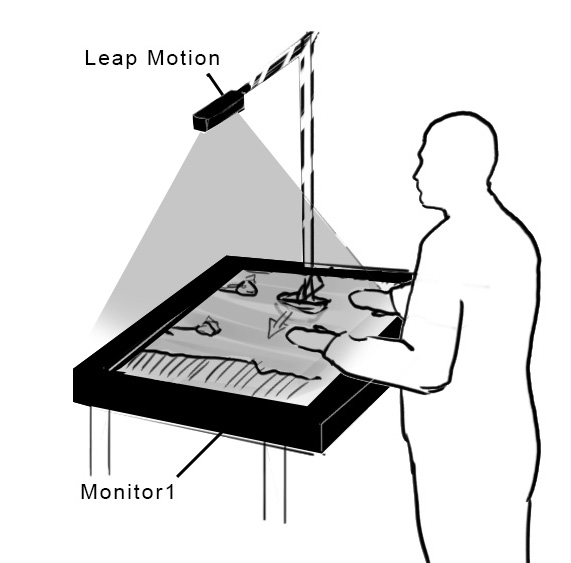 Leap Motion

Monitor1